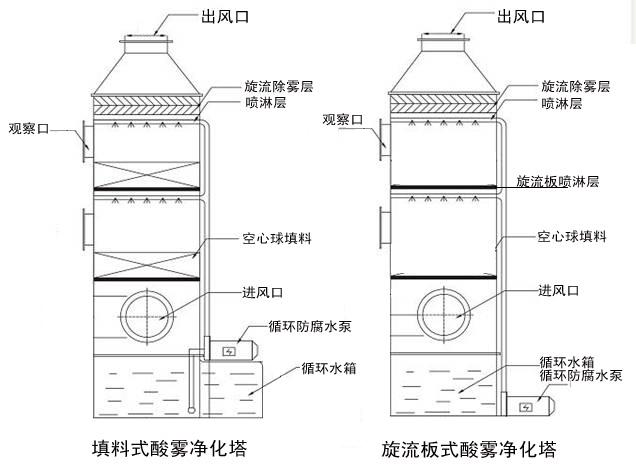 出风口
旋流除雾层
喷淋层
观察口
空心球填料
进风口
循环防腐水泵
循环水箱
填料式酸雾净化塔

出风口
旋流除雾层
喷淋层
观察口
旋流板喷淋层
空心球填料
进风口
循环水箱
循环防腐水泵
旋流板式酸雾净化塔